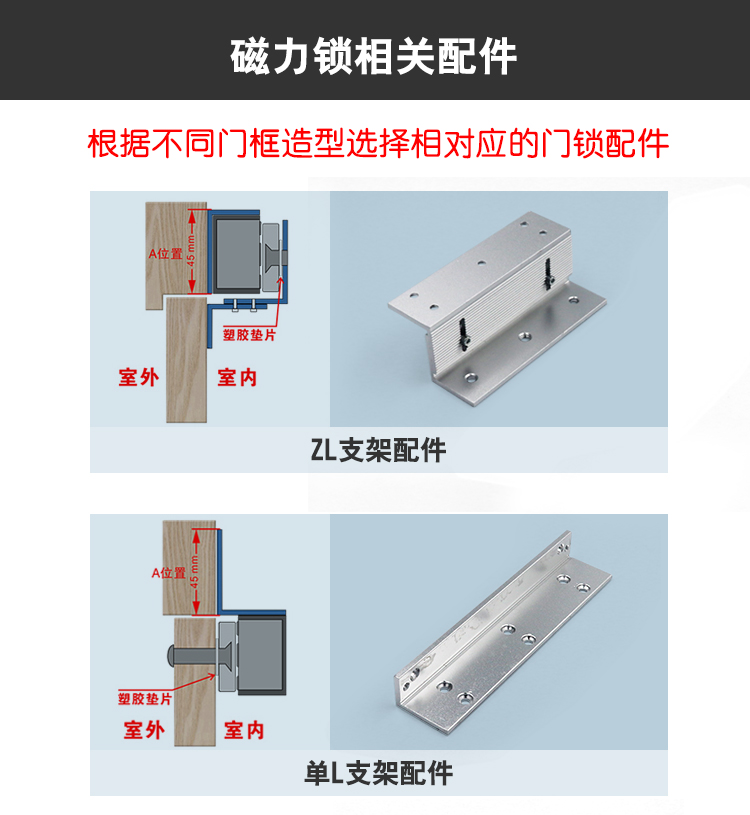 磁力锁相关配件

根据不同门框造型选择相对应的门锁配件

A位置
45 mm
塑胶垫片
室外
室内

ZL支架配件

A位置
45 mm
塑胶垫片
室外
室内

单L支架配件