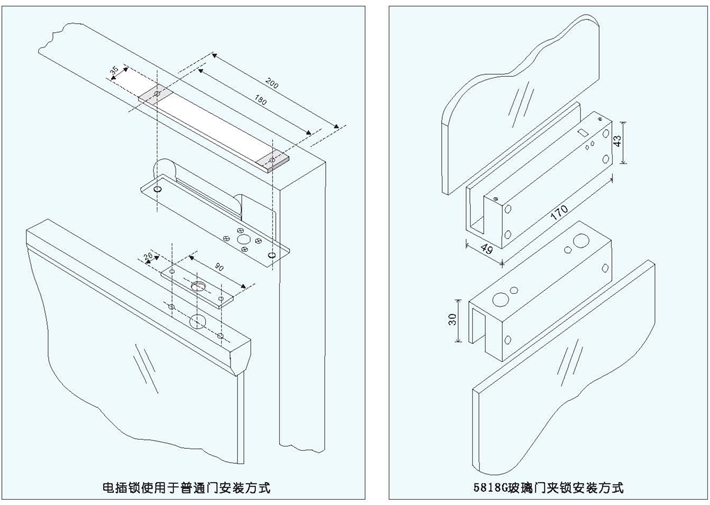 35
200
180
20
90
电插锁使用于普通门安装方式

43
170
49
30
5818G玻璃门夹锁安装方式