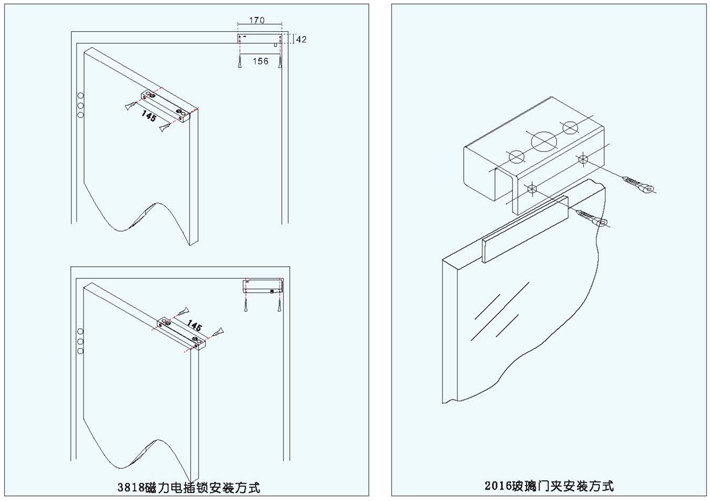 170
42
156
145
145
3818磁力电插锁安装方式

2016玻璃门夹安装方式